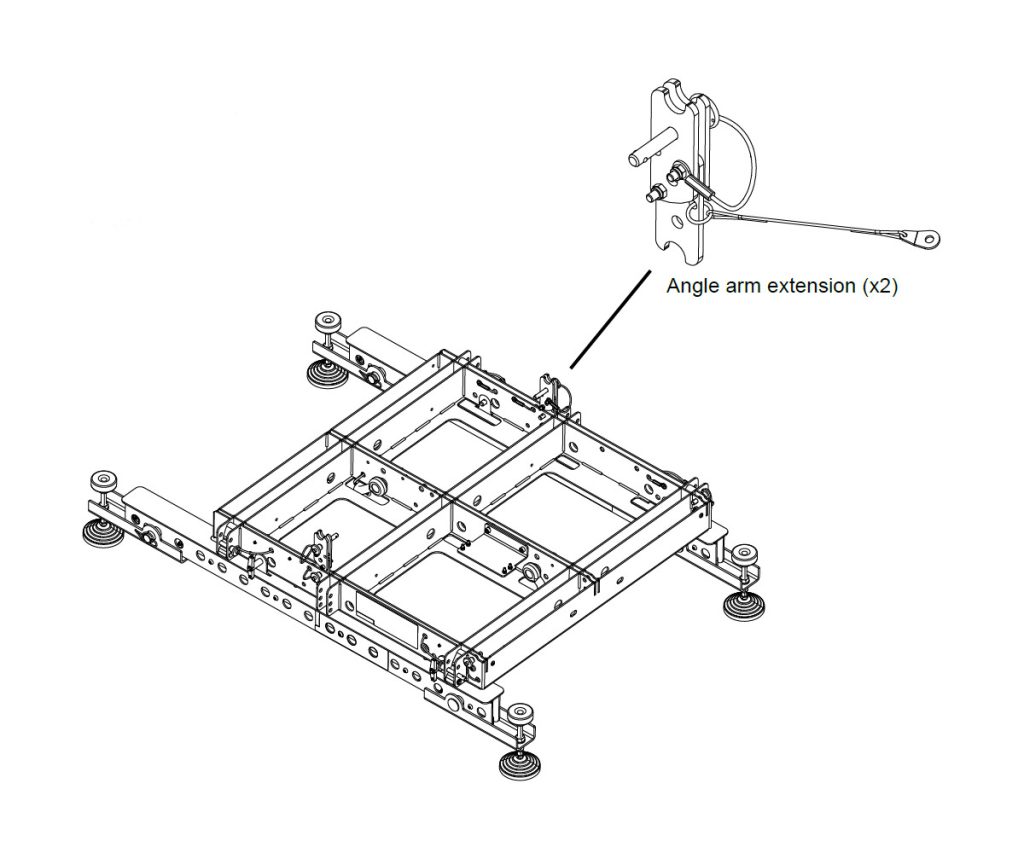 Angle arm extension (x2)